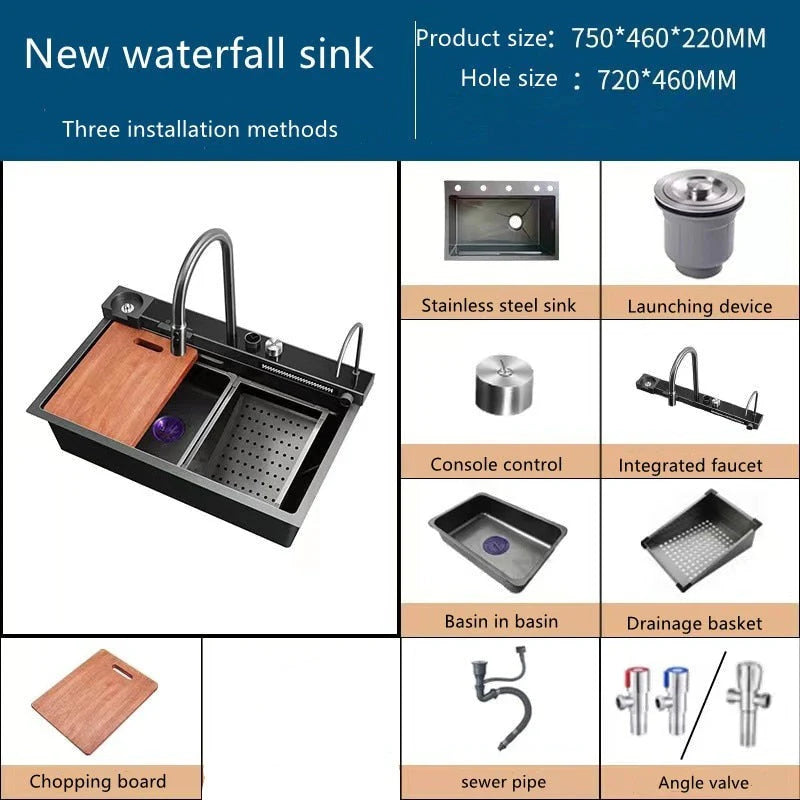 New waterfall sink

Three installation methods

Product size: 750*460*220MM
Hole size : 720*460MM

Stainless steel sink

Launching device

Console control

Integrated faucet

Basin in basin

Drainage basket

Chopping board

sewer pipe

Angle valve